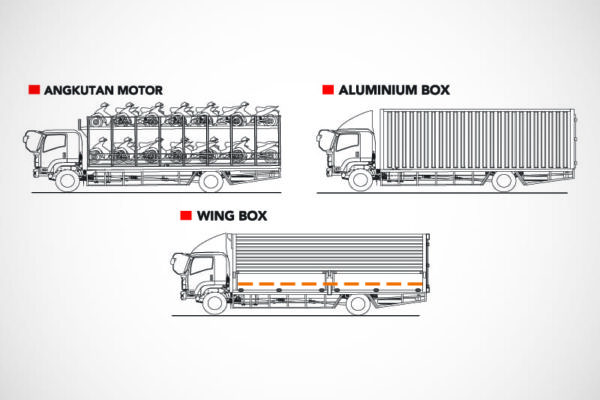 ANGKUTAN MOTOR

ALUMINIUM BOX

WING BOX